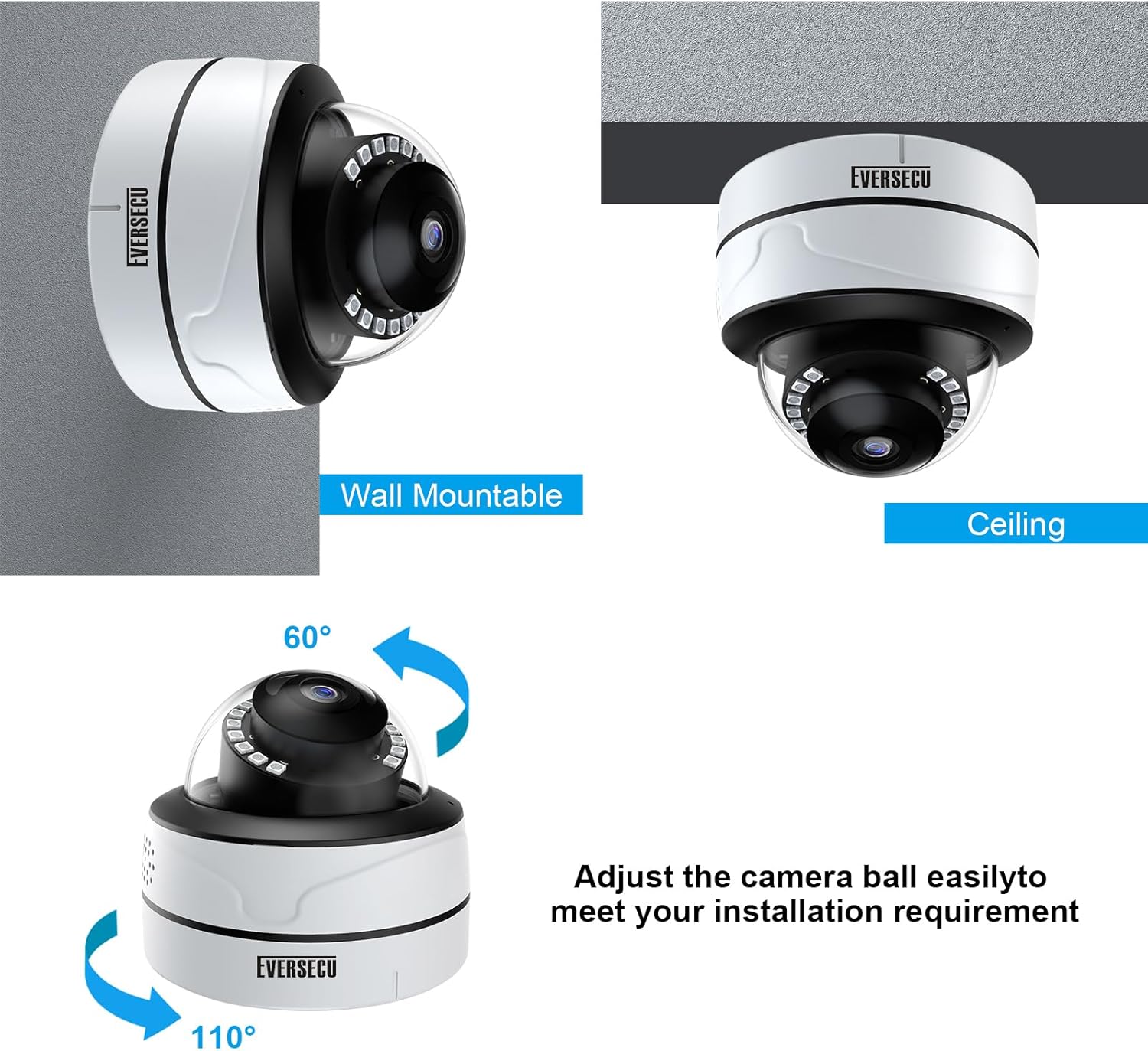 EVERSECU

Wall Mountable

EVERSECU

Ceiling

60°

EVERSECU

110°

Adjust the camera ball easilyto meet your installation requirement